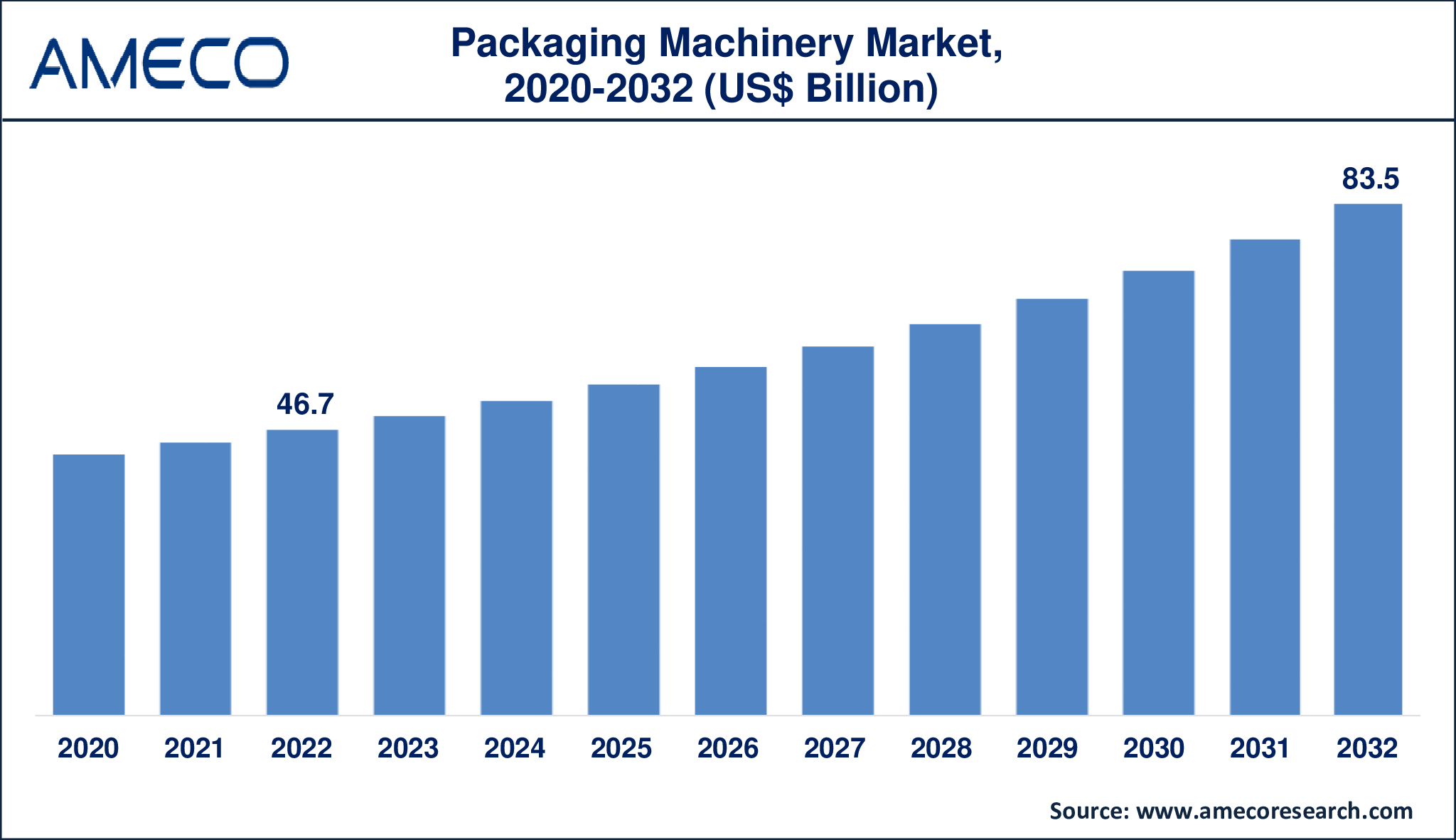 AMECO

Packaging Machinery Market, 2020-2032 (US$ Billion)

46.7

83.5

2020 2021 2022 2023 2024 2025 2026 2027 2028 2029 2030 2031 2032

Source: www.amecoresearch.com